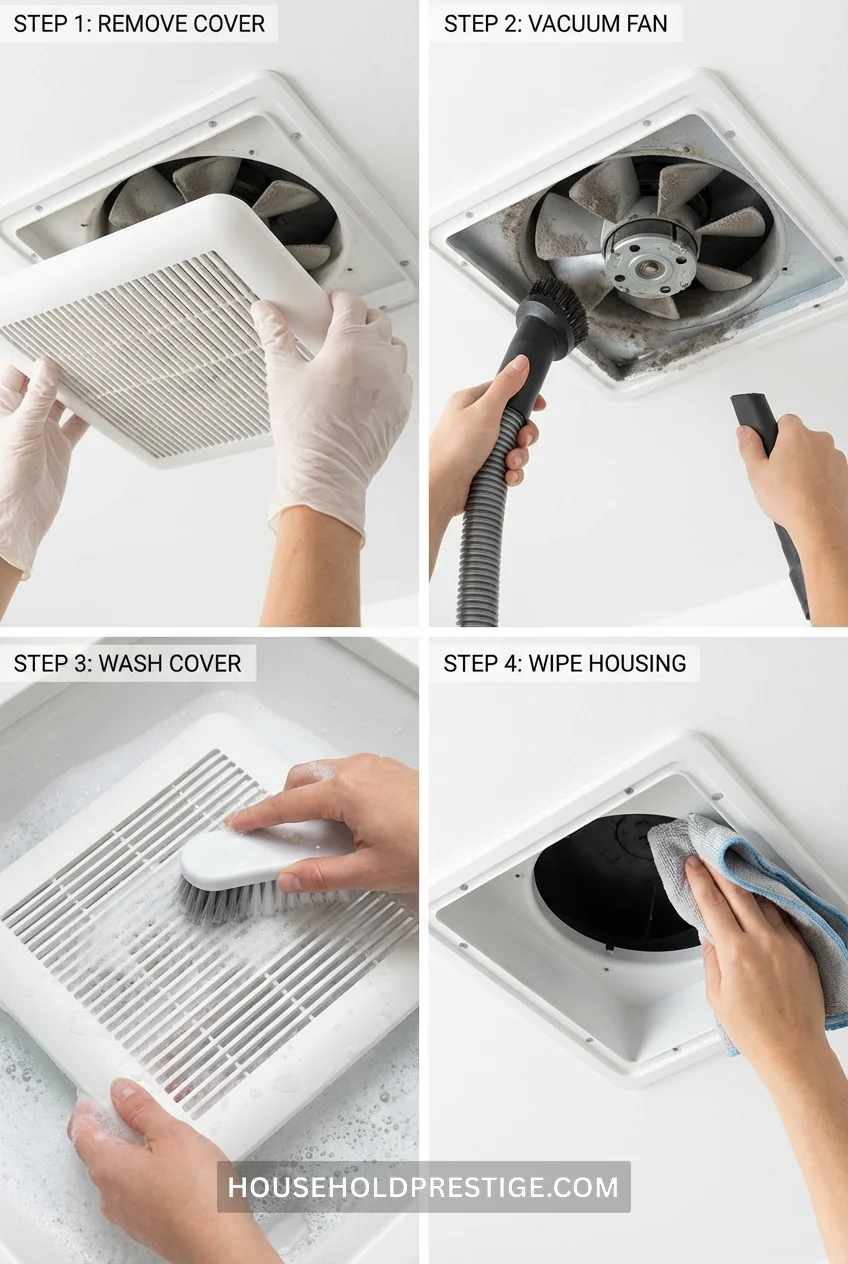 STEP 1: REMOVE COVER

STEP 2: VACUUM FAN

STEP 3: WASH COVER

STEP 4: WIPE HOUSING

HOUSEHOLDPRESTIGE.COM